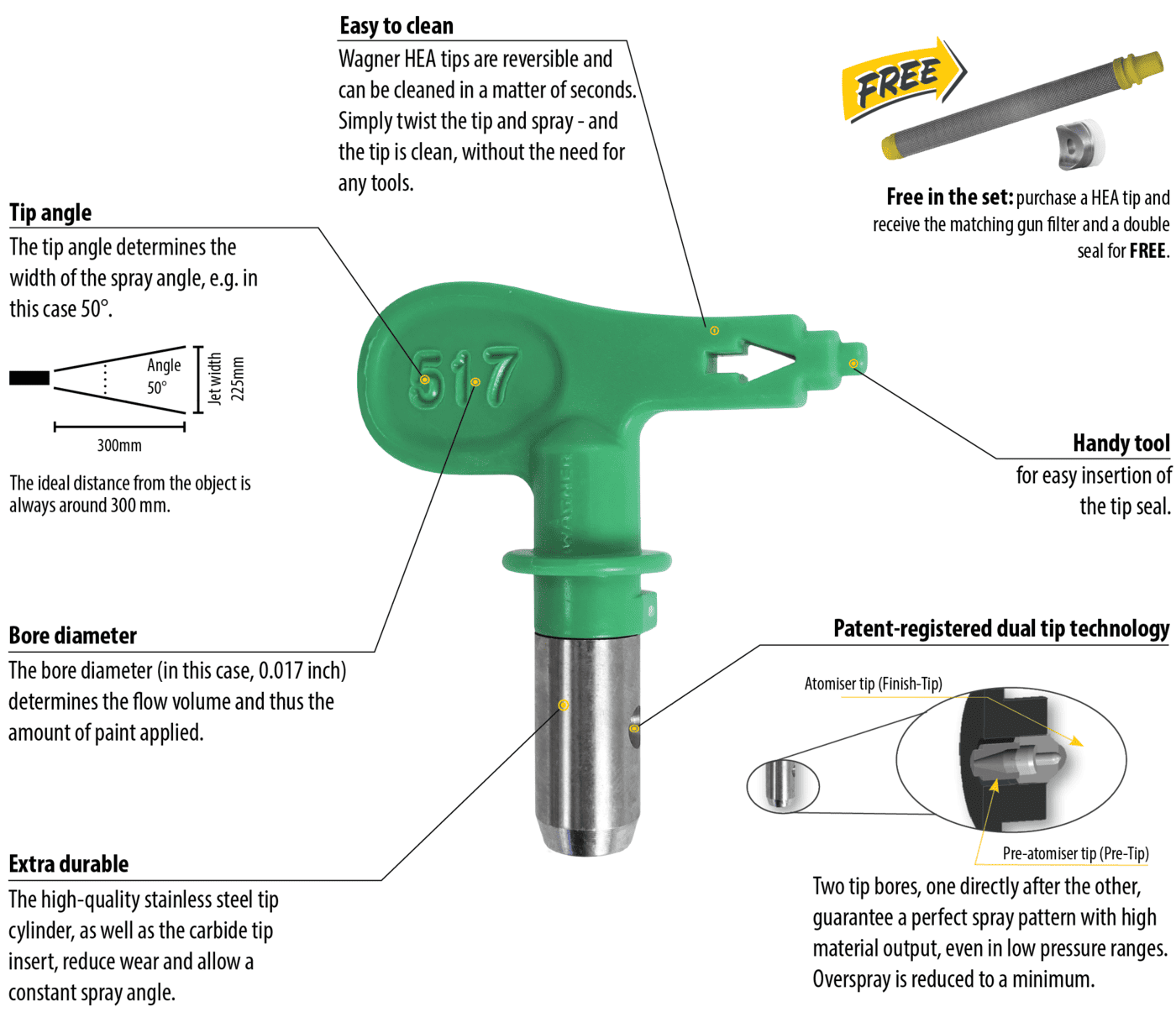 Easy to clean
Wagner HEA tips are reversible and can be cleaned in a matter of seconds. Simply twist the tip and spray - and the tip is clean, without the need for any tools.

FREE

Free in the set: purchase a HEA tip and receive the matching gun filter and a double seal for FREE.

Tip angle
The tip angle determines the width of the spray angle, e.g. in this case 50°.

Angle 50°
Jet width 225mm
300mm

The ideal distance from the object is always around 300 mm.

517

WAGNER

Handy tool
for easy insertion of the tip seal.

Bore diameter
The bore diameter (in this case, 0.017 inch) determines the flow volume and thus the amount of paint applied.

Patent-registered dual tip technology
Atomiser tip (Finish-Tip)
Pre-atomiser tip (Pre-Tip)
Two tip bores, one directly after the other, guarantee a perfect spray pattern with high material output, even in low pressure ranges. Overspray is reduced to a minimum.

Extra durable
The high-quality stainless steel tip cylinder, as well as the carbide tip insert, reduce wear and allow a constant spray angle.